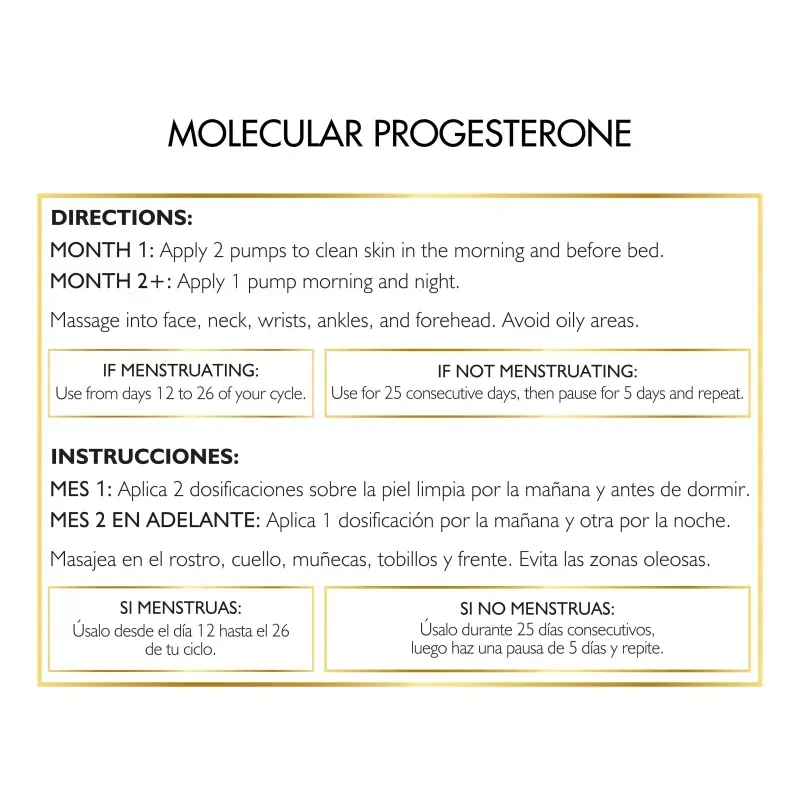 MOLECULAR PROGESTERONE

DIRECTIONS:
MONTH 1: Apply 2 pumps to clean skin in the morning and before bed.
MONTH 2+: Apply 1 pump morning and night.

Massage into face, neck, wrists, ankles, and forehead. Avoid oily areas.

IF MENSTRUATING:
Use from days 12 to 26 of your cycle.

IF NOT MENSTRUATING:
Use for 25 consecutive days, then pause for 5 days and repeat.

INSTRUCCIONES:
MES 1: Aplica 2 dosificaciones sobre la piel limpia por la mañana y antes de dormir.
MES 2 EN ADELANTE: Aplica 1 dosificación por la mañana y otra por la noche.

Masajea en el rostro, cuello, muñecas, tobillos y frente. Evita las zonas oleosas.

SI MENSTRUAS:
Úsalo desde el día 12 hasta el 26 de tu ciclo.

SI NO MENSTRUAS:
Úsalo durante 25 días consecutivos, luego haz una pausa de 5 días y repite.